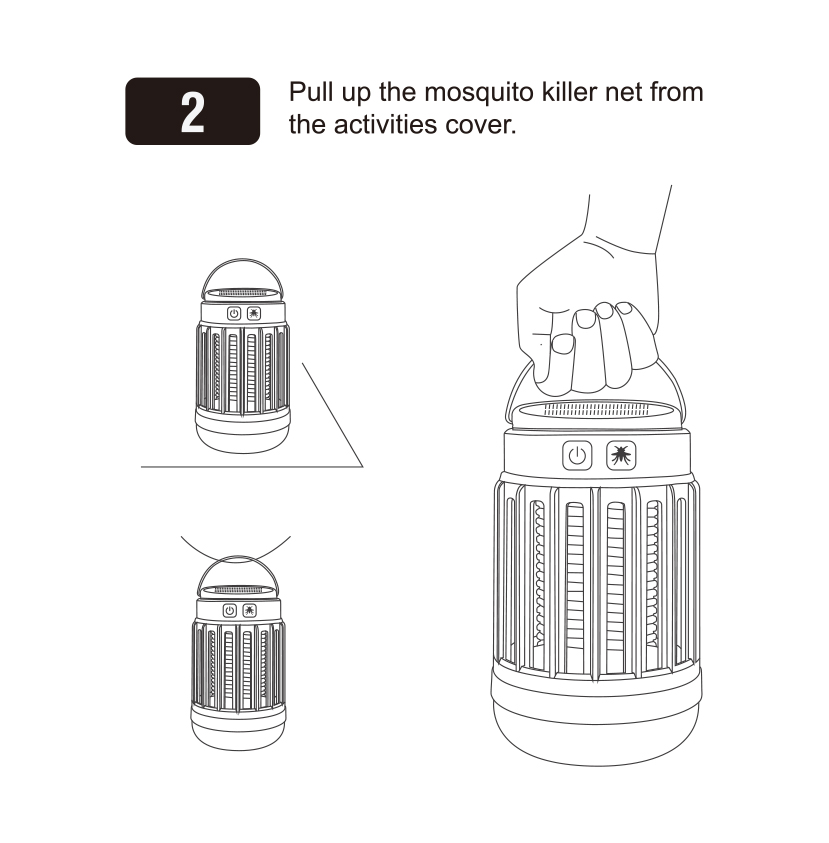 2

Pull up the mosquito killer net from the activities cover.